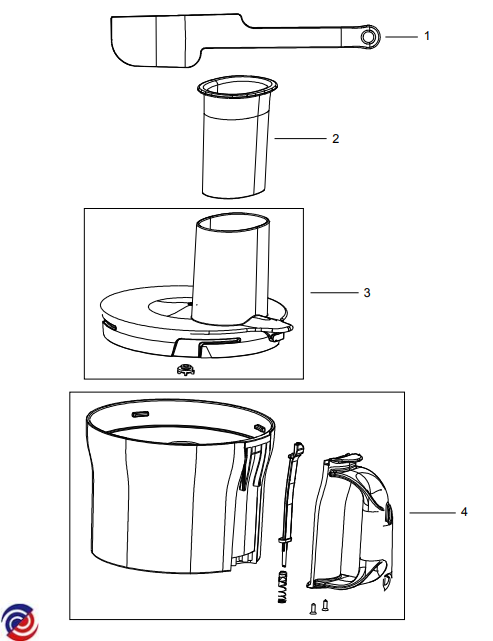 1
2
3
4